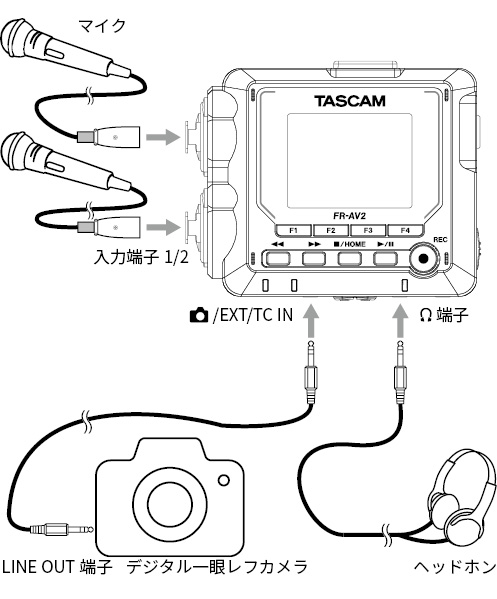 マイク

TASCAM

FR-AV2

F1 F2 F3 F4

◀◀ ▶▶ ■/HOME ▶/II

REC

入力端子 1/2

/EXT/TC IN

Ω 端子

LINE OUT 端子 デジタル一眼レフカメラ

ヘッドホン