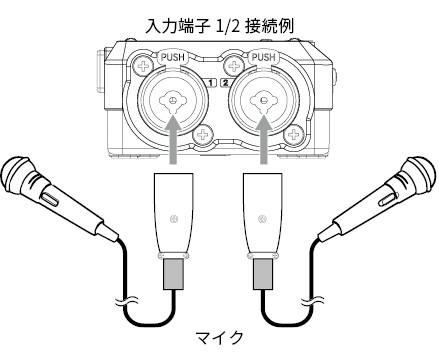 入力端子 1/2 接続例

PUSH
PUSH
1
2

マイク