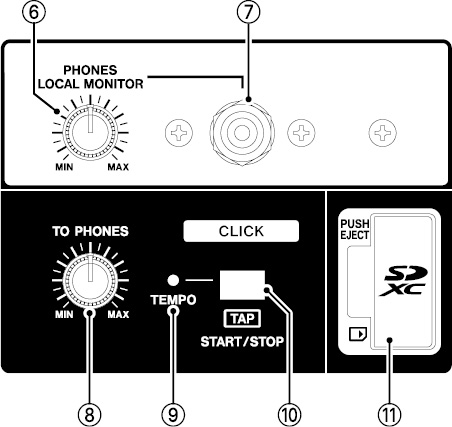 ⑥ ⑦

PHONES
LOCAL MONITOR

MIN MAX

TO PHONES

MIN MAX

CLICK

TEMPO

TAP
START/STOP

PUSH
EJECT

SD XC

⑧ ⑨ ⑩ ⑪